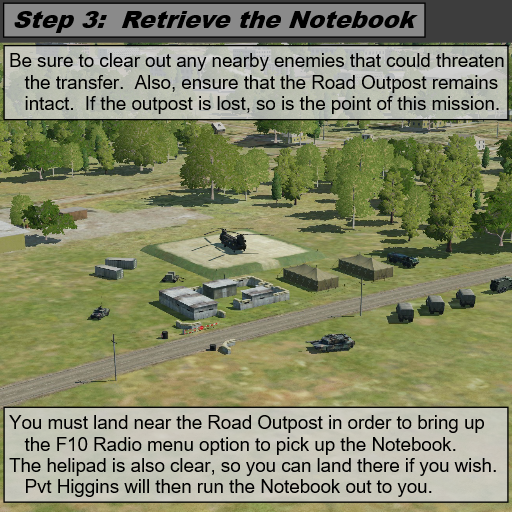 Step 3: Retrieve the Notebook

Be sure to clear out any nearby enemies that could threaten the transfer. Also, ensure that the Road Outpost remains intact. If the outpost is lost, so is the point of this mission.

You must land near the Road Outpost in order to bring up the F10 Radio menu option to pick up the Notebook.
The helipad is also clear, so you can land there if you wish.
Pvt Higgins will then run the Notebook out to you.